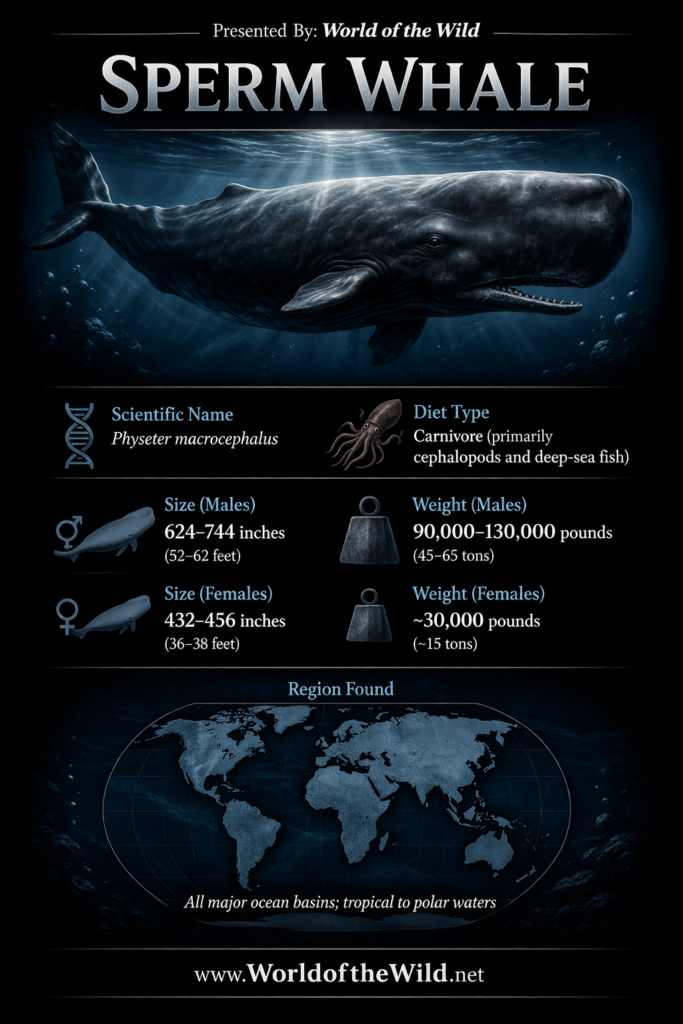 Presented By: World of the Wild

SPERM WHALE

Scientific Name
Physeter macrocephalus

Diet Type
Carnivore (primarily cephalopods and deep-sea fish)

Size (Males)
624–744 inches
(52–62 feet)

Weight (Males)
90,000–130,000 pounds
(45–65 tons)

Size (Females)
432–456 inches
(36–38 feet)

Weight (Females)
~30,000 pounds
(~15 tons)

Region Found

All major ocean basins; tropical to polar waters

www.WorldoftheWild.net