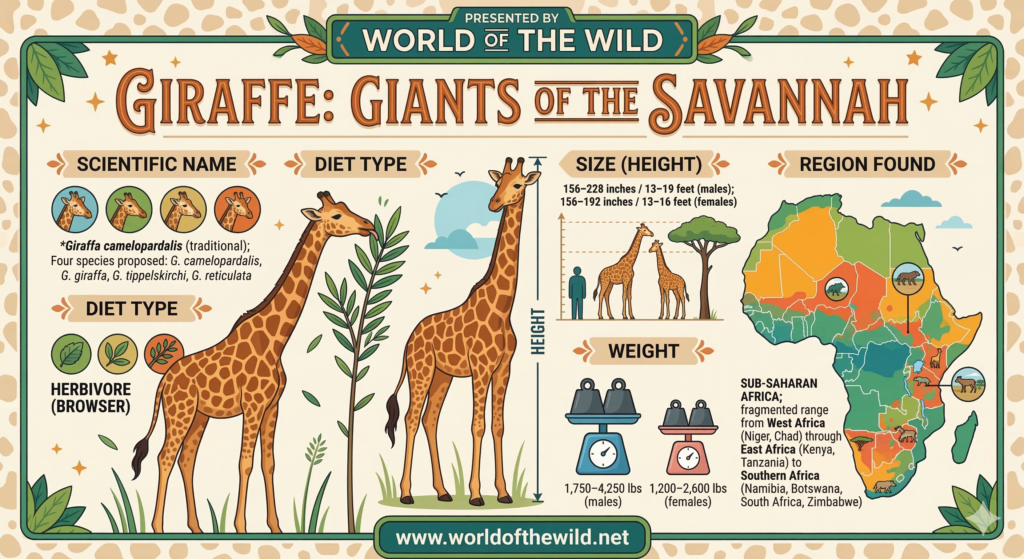 PRESENTED BY
WORLD OF THE WILD

GIRAFFE: GIANTS OF THE SAVANNAH

SCIENTIFIC NAME

*Giraffa camelopardalis (traditional); Four species proposed: G. camelopardalis, G. giraffa, G. tippelskirchi, G. reticulata

DIET TYPE

HERBIVORE (BROWSER)

DIET TYPE

HEIGHT

SIZE (HEIGHT)

156–228 inches / 13–19 feet (males); 156–192 inches / 13–16 feet (females)

WEIGHT

1,750–4,250 lbs (males)

1,200–2,600 lbs (females)

REGION FOUND

SUB-SAHARAN AFRICA; fragmented range from West Africa (Niger, Chad) through East Africa (Kenya, Tanzania) to Southern Africa (Namibia, Botswana, South Africa, Zimbabwe)

www.worldofthewild.net